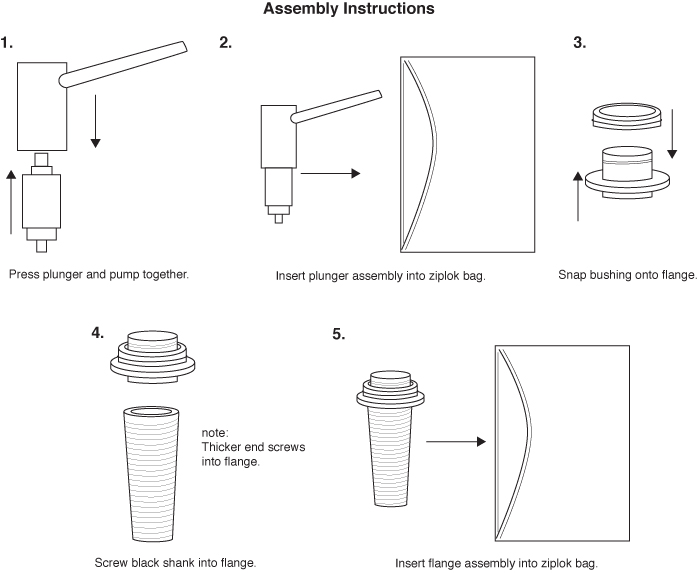 Assembly Instructions

1.

Press plunger and pump together.

2.

Insert plunger assembly into ziplok bag.

3.

Snap bushing onto flange.

4.

note:
Thicker end screws into flange.

Screw black shank into flange.

5.

Insert flange assembly into ziplok bag.